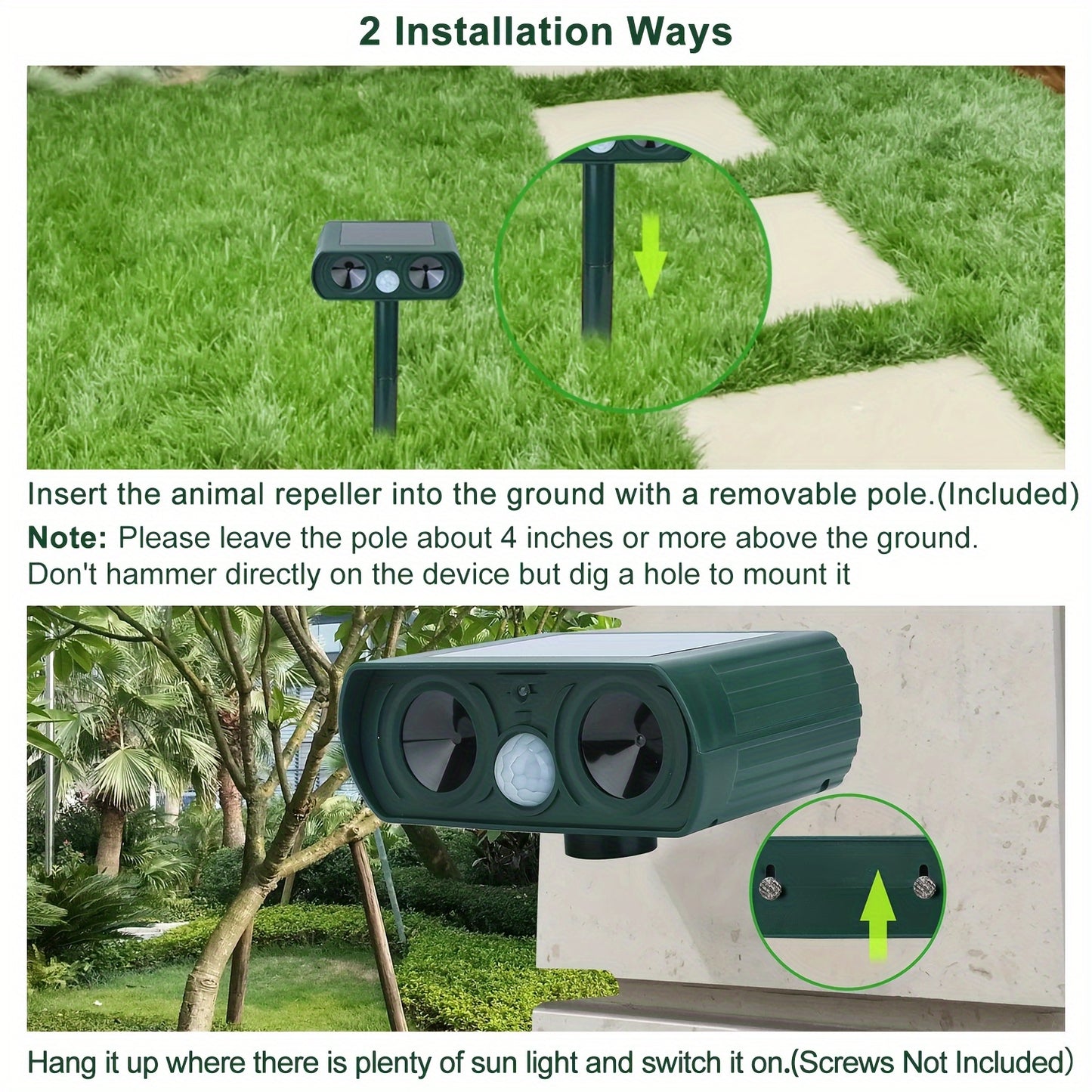 2 Installation Ways

Insert the animal repeller into the ground with a removable pole.(Included)

Note: Please leave the pole about 4 inches or more above the ground. Don't hammer directly on the device but dig a hole to mount it

Hang it up where there is plenty of sun light and switch it on.(Screws Not Included)